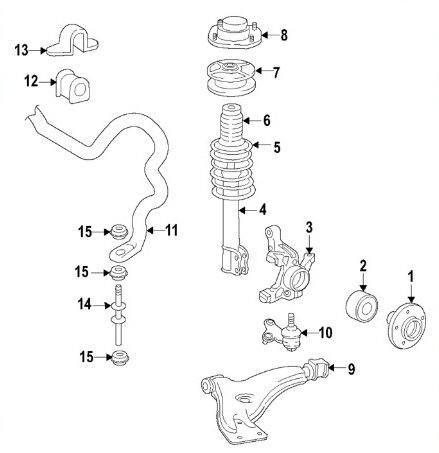 13
8
12
7
6
5
4
15
11
3
15
2
1
14
10
15
9