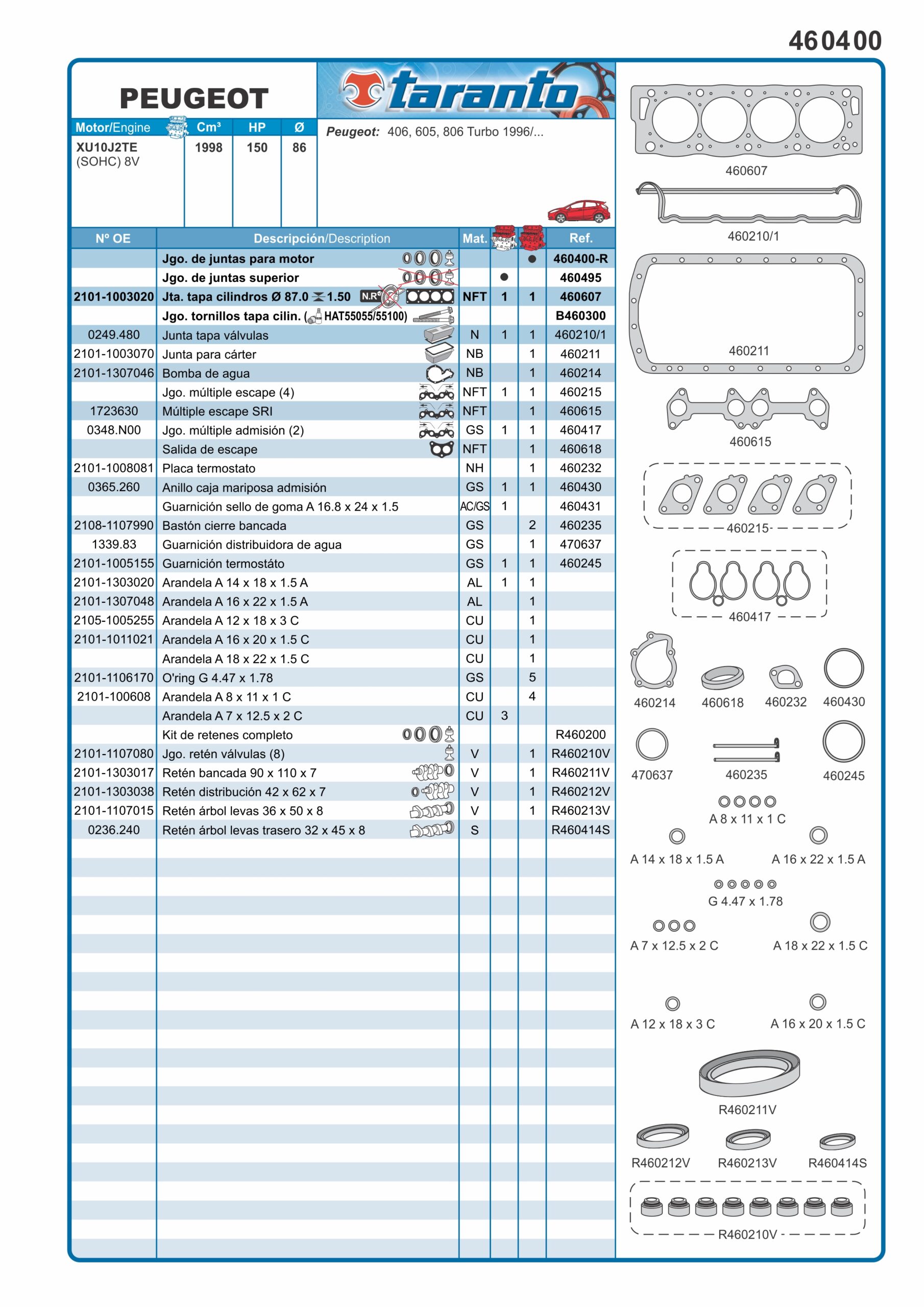 460400

PEUGEOT

taranto

| Motor/Engine | Cm³ | HP | Ø |
|---|---|---|---|
| XU10J2TE (SOHC) 8V | 1998 | 150 | 86 |

Peugeot: 406, 605, 806 Turbo 1996/...

| Nº OE | Descripción/Description | Mat. | | | Ref. |
|---|---|---|---|---|---|
| | Jgo. de juntas para motor | | | ● | 460400-R |
| | Jgo. de juntas superior | | ● | | 460495 |
| 2101-1003020 | Jta. tapa cilindros Ø 87.0 1.50 N.Rº | NFT | 1 | 1 | 460607 |
| | Jgo. tornillos tapa cilin. ( HAT55055/55100) | | | | B460300 |
| 0249.480 | Junta tapa válvulas | N | 1 | 1 | 460210/1 |
| 2101-1003070 | Junta para cárter | NB | | 1 | 460211 |
| 2101-1307046 | Bomba de agua | NB | | 1 | 460214 |
| | Jgo. múltiple escape (4) | NFT | 1 | 1 | 460215 |
| 1723630 | Múltiple escape SRI | NFT | | 1 | 460615 |
| 0348.N00 | Jgo. múltiple admisión (2) | GS | 1 | 1 | 460417 |
| | Salida de escape | NFT | | 1 | 460618 |
| 2101-1008081 | Placa termostato | NH | | 1 | 460232 |
| 0365.260 | Anillo caja mariposa admisión | GS | 1 | 1 | 460430 |
| | Guarnición sello de goma A 16.8 x 24 x 1.5 | AC/GS | 1 | | 460431 |
| 2108-1107990 | Bastón cierre bancada | GS | | 2 | 460235 |
| 1339.83 | Guarnición distribuidora de agua | GS | | 1 | 470637 |
| 2101-1005155 | Guarnición termostáto | GS | 1 | 1 | 460245 |
| 2101-1303020 | Arandela A 14 x 18 x 1.5 A | AL | 1 | 1 | |
| 2101-1307048 | Arandela A 16 x 22 x 1.5 A | AL | | 1 | |
| 2105-1005255 | Arandela A 12 x 18 x 3 C | CU | | 1 | |
| 2101-1011021 | Arandela A 16 x 20 x 1.5 C | CU | | 1 | |
| | Arandela A 18 x 22 x 1.5 C | CU | | 1 | |
| 2101-1106170 | O'ring G 4.47 x 1.78 | GS | | 5 | |
| 2101-100608 | Arandela A 8 x 11 x 1 C | CU | | 4 | |
| | Arandela A 7 x 12.5 x 2 C | CU | 3 | | |
| | Kit de retenes completo | | | | R460200 |
| 2101-1107080 | Jgo. retén válvulas (8) | V | | 1 | R460210V |
| 2101-1303017 | Retén bancada 90 x 110 x 7 | V | | 1 | R460211V |
| 2101-1303038 | Retén distribución 42 x 62 x 7 | V | | 1 | R460212V |
| 2101-1107015 | Retén árbol levas 36 x 50 x 8 | V | | 1 | R460213V |
| 0236.240 | Retén árbol levas trasero 32 x 45 x 8 | S | | | R460414S |

460607
460210/1
460211
460615
460215
460417
460214 460618 460232 460430
470637 460235 460245
A 8 x 11 x 1 C
A 14 x 18 x 1.5 A A 16 x 22 x 1.5 A
G 4.47 x 1.78
A 7 x 12.5 x 2 C A 18 x 22 x 1.5 C
A 12 x 18 x 3 C A 16 x 20 x 1.5 C
R460211V
R460212V R460213V R460414S
R460210V